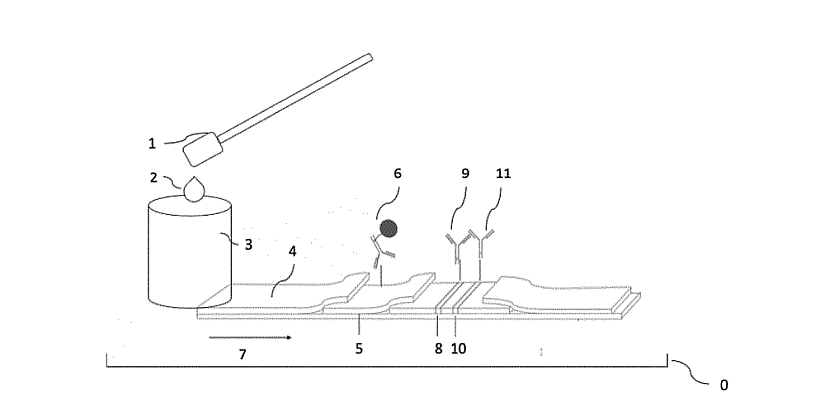 1
2
3
4
6
9
11
7
5
8
10
0